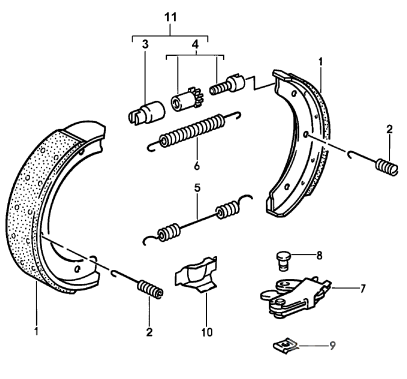 11
3
4
1
2
6
5
8
7
1
2
10
9